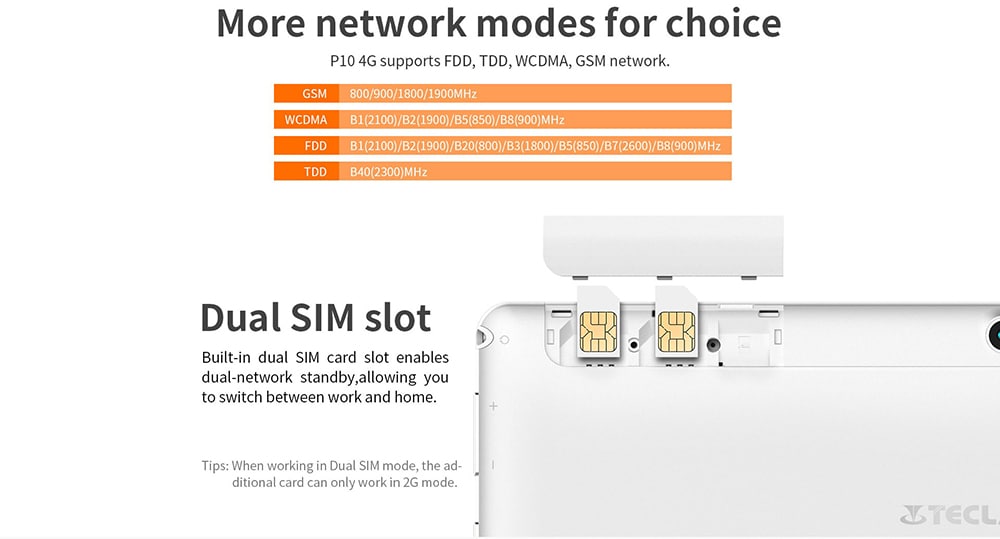 More network modes for choice

P10 4G supports FDD, TDD, WCDMA, GSM network.

| GSM | 800/900/1800/1900MHz |
|---|---|
| WCDMA | B1(2100)/B2(1900)/B5(850)/B8(900)MHz |
| FDD | B1(2100)/B2(1900)/B20(800)/B3(1800)/B5(850)/B7(2600)/B8(900)MHz |
| TDD | B40(2300)MHz |

Dual SIM slot

Built-in dual SIM card slot enables dual-network standby,allowing you to switch between work and home.

Tips: When working in Dual SIM mode, the additional card can only work in 2G mode.

TECL